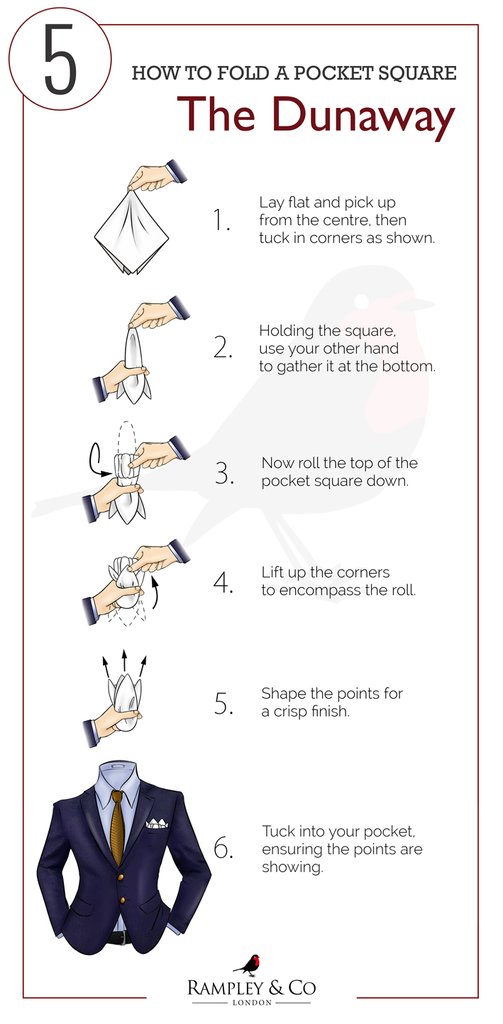 5

HOW TO FOLD A POCKET SQUARE

The Dunaway

1. Lay flat and pick up from the centre, then tuck in corners as shown.

2. Holding the square, use your other hand to gather it at the bottom.

3. Now roll the top of the pocket square down.

4. Lift up the corners to encompass the roll.

5. Shape the points for a crisp finish.

6. Tuck into your pocket, ensuring the points are showing.

RAMPLEY & CO
LONDON