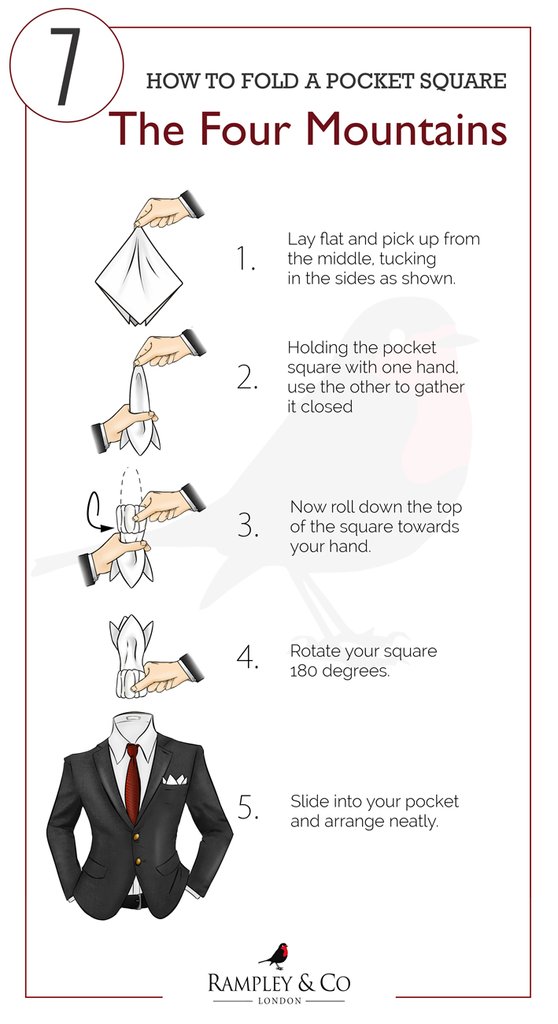 7

HOW TO FOLD A POCKET SQUARE

The Four Mountains

1. Lay flat and pick up from the middle, tucking in the sides as shown.

2. Holding the pocket square with one hand, use the other to gather it closed

3. Now roll down the top of the square towards your hand.

4. Rotate your square 180 degrees.

5. Slide into your pocket and arrange neatly.

RAMPLEY & CO
LONDON