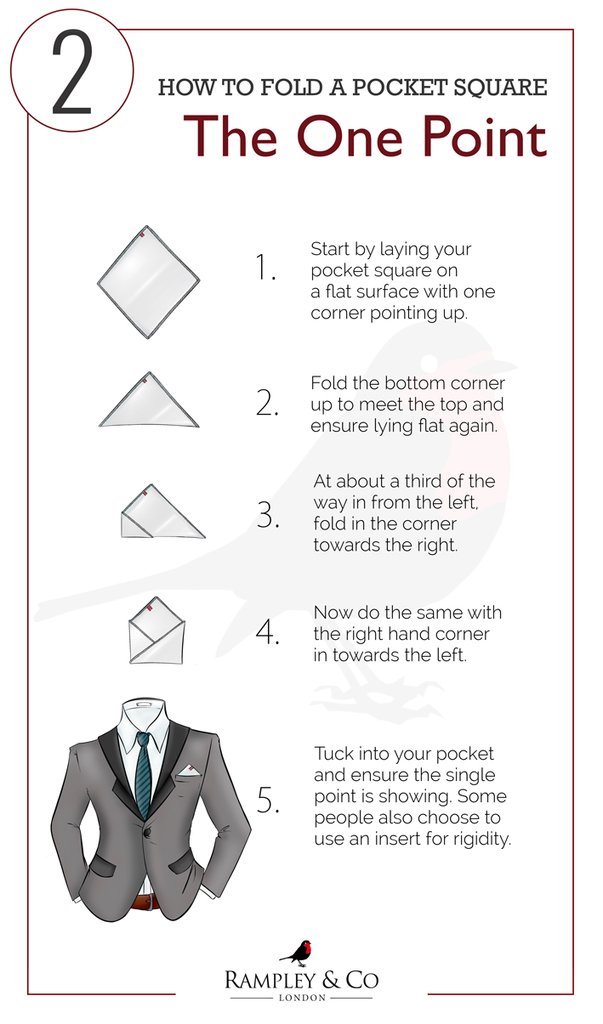 2

HOW TO FOLD A POCKET SQUARE

The One Point

1. Start by laying your pocket square on a flat surface with one corner pointing up.

2. Fold the bottom corner up to meet the top and ensure lying flat again.

3. At about a third of the way in from the left, fold in the corner towards the right.

4. Now do the same with the right hand corner in towards the left.

5. Tuck into your pocket and ensure the single point is showing. Some people also choose to use an insert for rigidity.

RAMPLEY & CO
LONDON