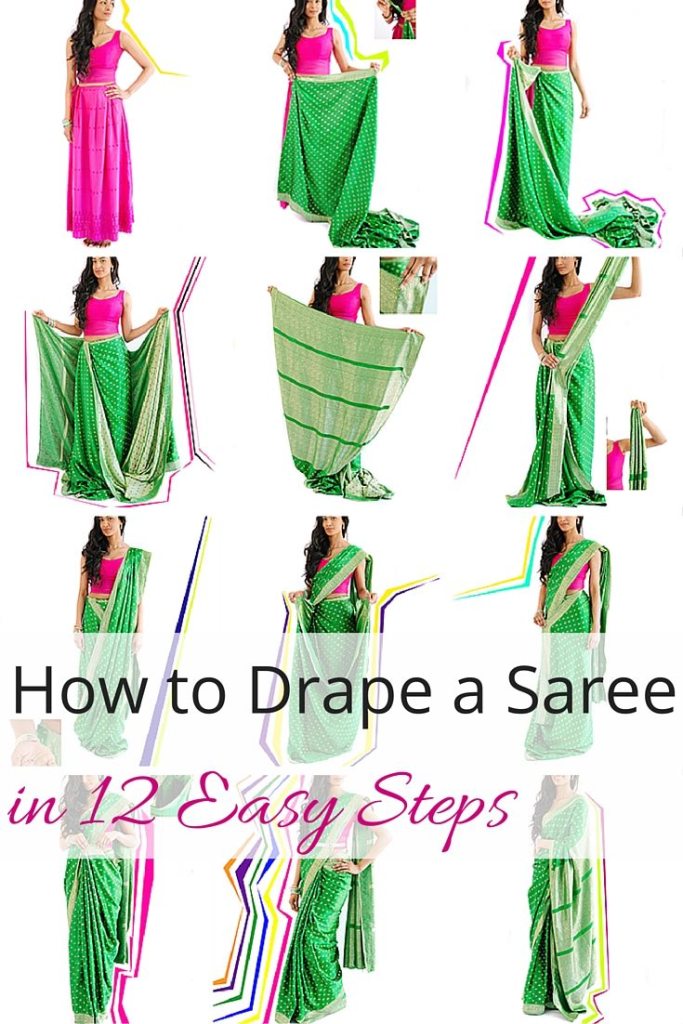 How to Drape a Saree
in 12 Easy Steps